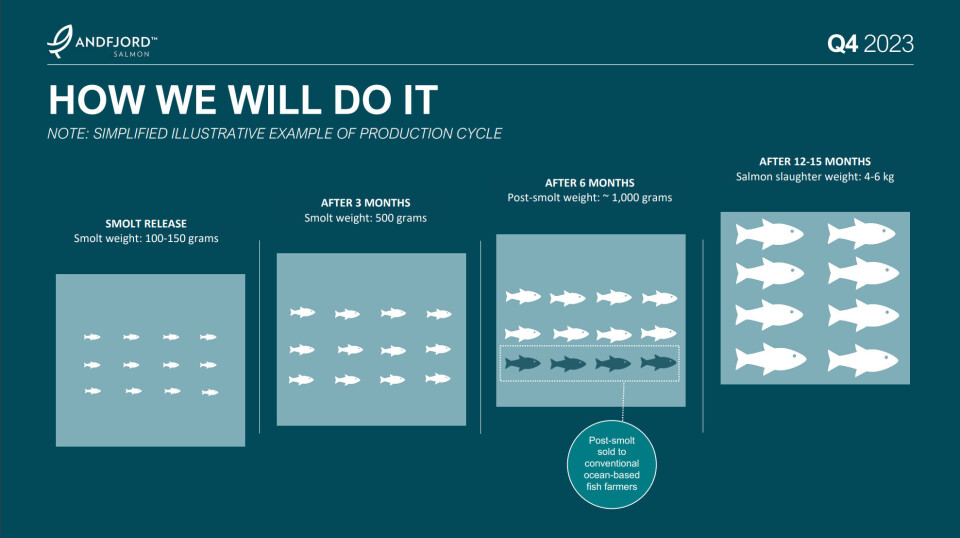 ANDFJORD™
SALMON

Q4 2023

HOW WE WILL DO IT

NOTE: SIMPLIFIED ILLUSTRATIVE EXAMPLE OF PRODUCTION CYCLE

SMOLT RELEASE
Smolt weight: 100-150 grams

AFTER 3 MONTHS
Smolt weight: 500 grams

AFTER 6 MONTHS
Post-smolt weight: ~ 1,000 grams

AFTER 12-15 MONTHS
Salmon slaughter weight: 4-6 kg

Post-smolt sold to conventional ocean-based fish farmers